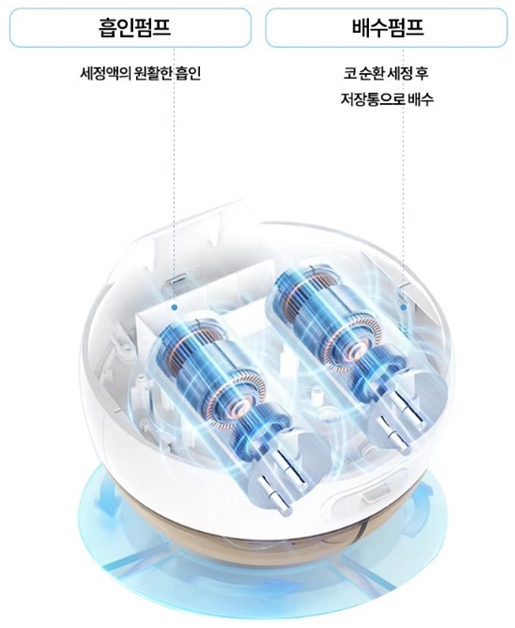 흡인펌프

세정액의 원활한 흡인

배수펌프

코 순환 세정 후
저장통으로 배수